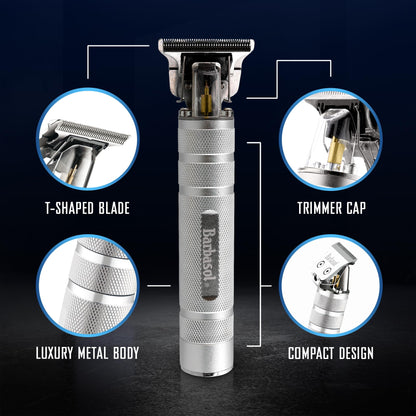 T-SHAPED BLADE

TRIMMER CAP

Barbasol.

LUXURY METAL BODY

COMPACT DESIGN